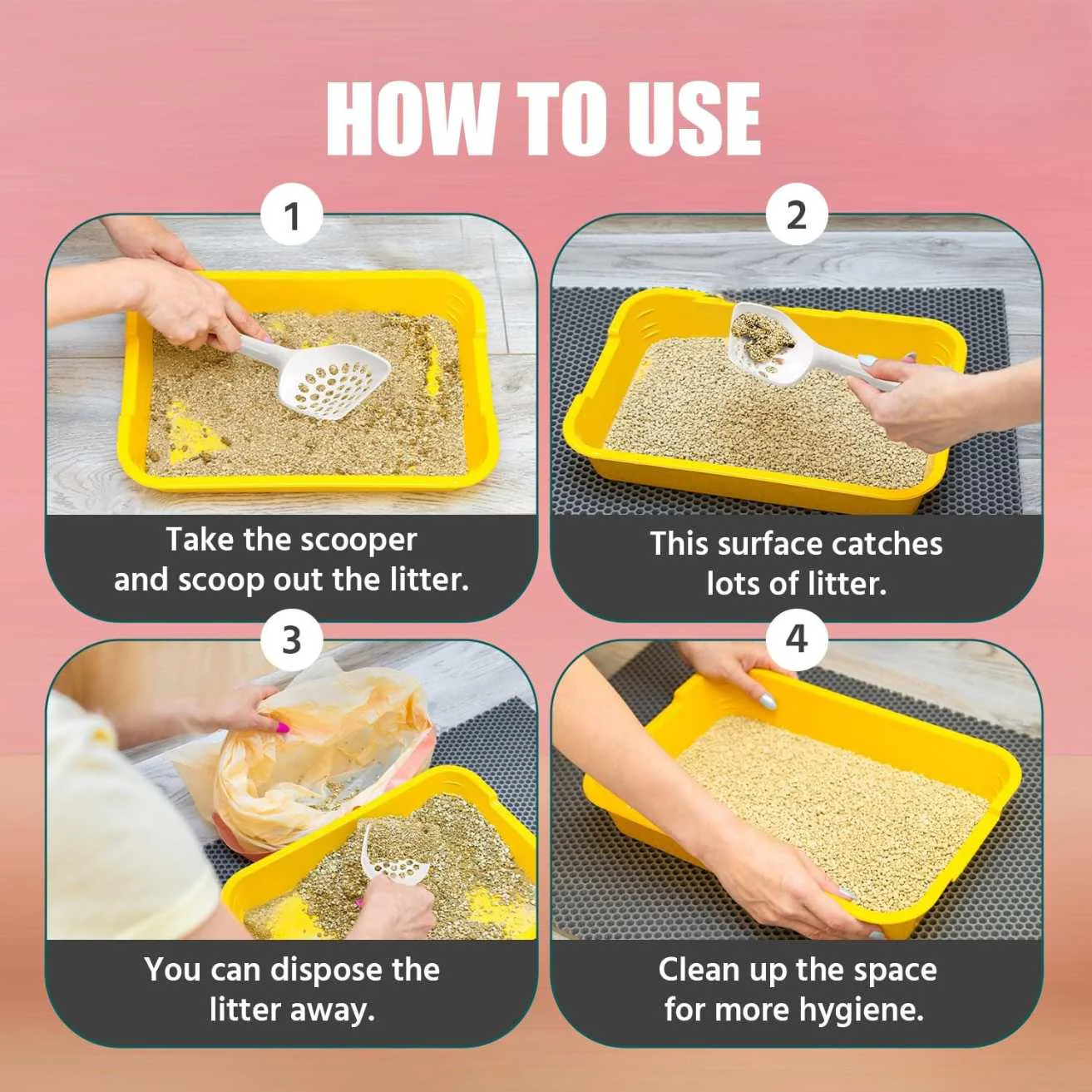 HOW TO USE

1

Take the scooper and scoop out the litter.

2

This surface catches lots of litter.

3

You can dispose the litter away.

4

Clean up the space for more hygiene.